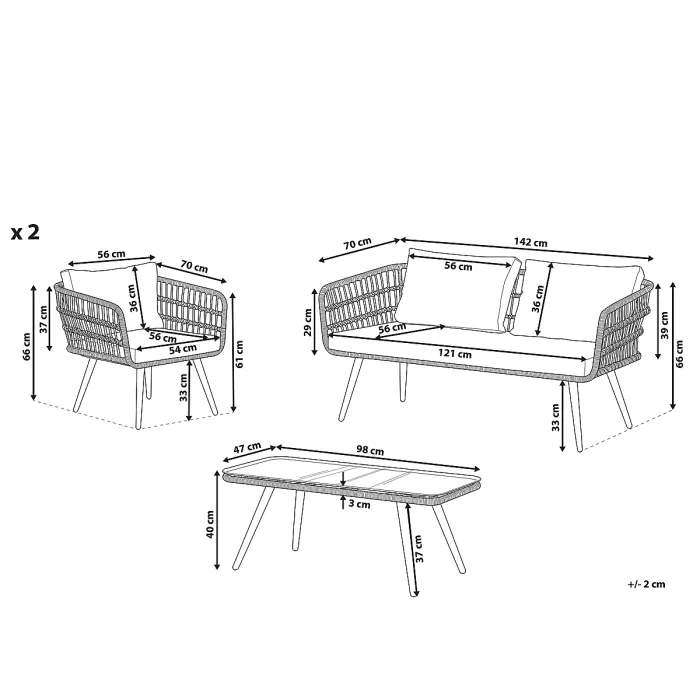 x 2

56 cm
70 cm
36 cm
37 cm
66 cm
56 cm
54 cm
61 cm
33 cm

70 cm
142 cm
56 cm
36 cm
29 cm
56 cm
121 cm
39 cm
66 cm
33 cm

47 cm
98 cm
3 cm
40 cm
37 cm

+/- 2 cm