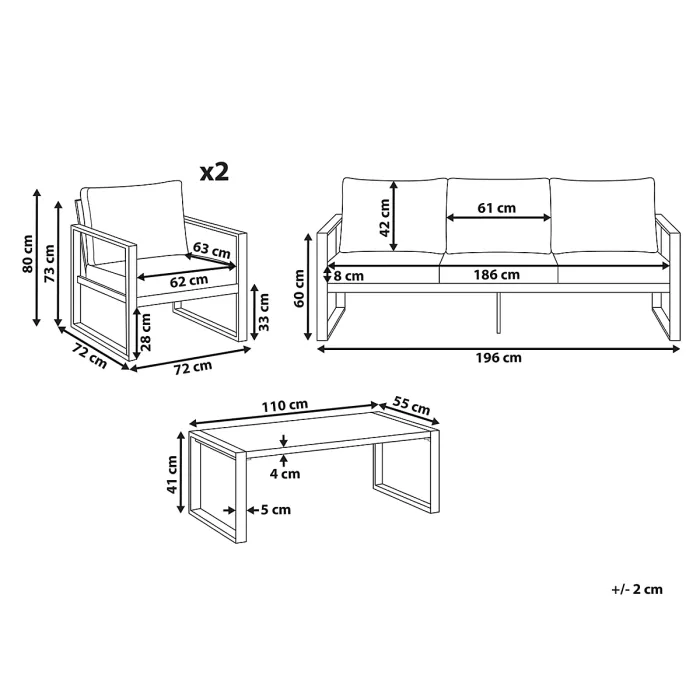 x2

80 cm
73 cm
63 cm
62 cm
33 cm
28 cm
72 cm
72 cm

42 cm
61 cm
60 cm
8 cm
186 cm
196 cm

110 cm
55 cm
41 cm
4 cm
5 cm

+/- 2 cm