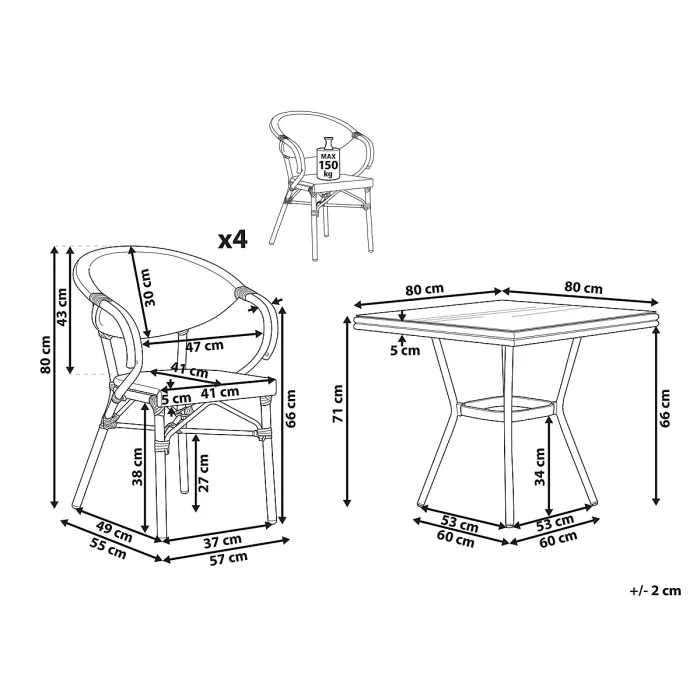 MAX
150
kg

x4

80 cm
43 cm
30 cm
47 cm
41 cm
5 cm
41 cm
66 cm
38 cm
27 cm
49 cm
55 cm
37 cm
57 cm

80 cm
80 cm
5 cm
71 cm
66 cm
34 cm
53 cm
60 cm
53 cm
60 cm

+/- 2 cm