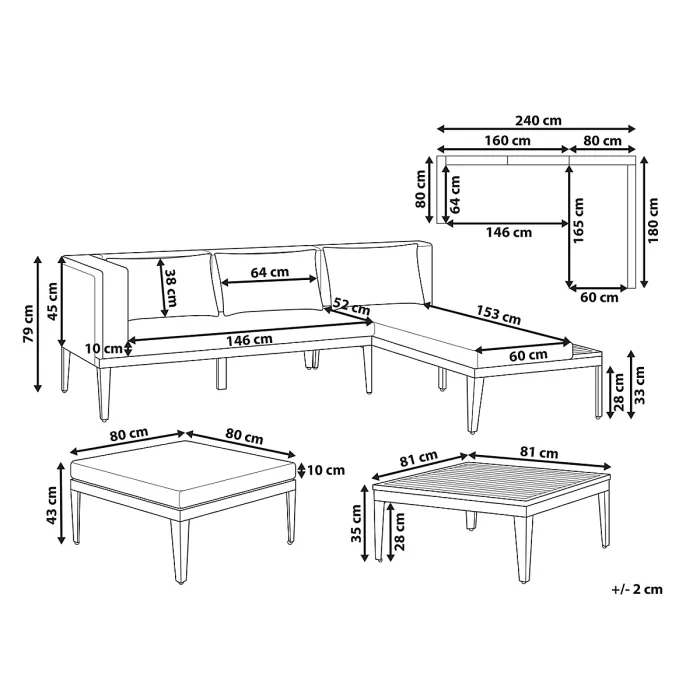 240 cm
160 cm
80 cm
80 cm
64 cm
146 cm
165 cm
180 cm
60 cm
79 cm
45 cm
38 cm
64 cm
52 cm
153 cm
10 cm
146 cm
60 cm
28 cm
33 cm
80 cm
80 cm
10 cm
43 cm
81 cm
81 cm
35 cm
28 cm
+/- 2 cm