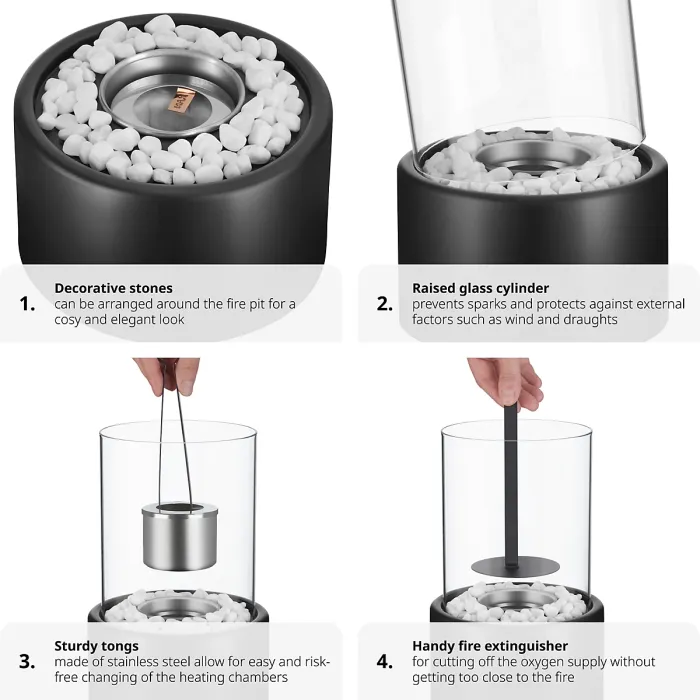 1. Decorative stones
can be arranged around the fire pit for a cosy and elegant look

2. Raised glass cylinder
prevents sparks and protects against external factors such as wind and draughts

3. Sturdy tongs
made of stainless steel allow for easy and risk-free changing of the heating chambers

4. Handy fire extinguisher
for cutting off the oxygen supply without getting too close to the fire