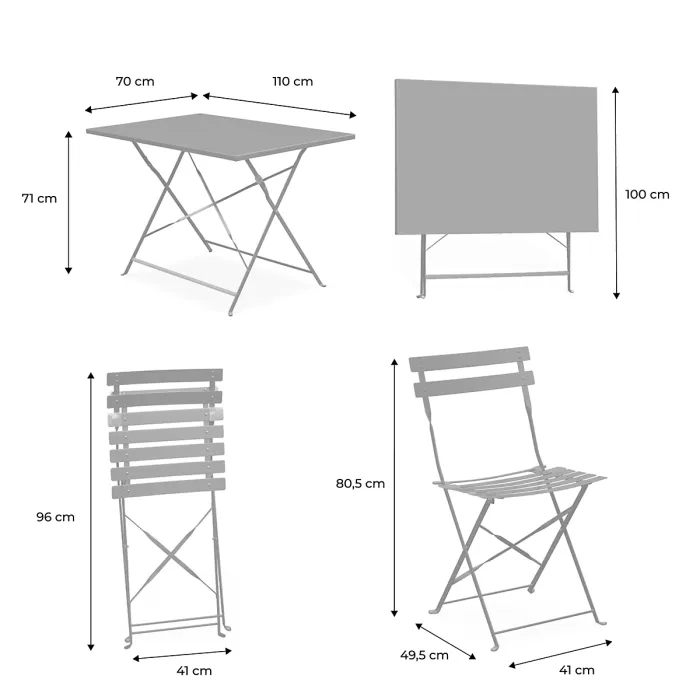 70 cm
110 cm
71 cm
100 cm
96 cm
41 cm
80,5 cm
49,5 cm
41 cm