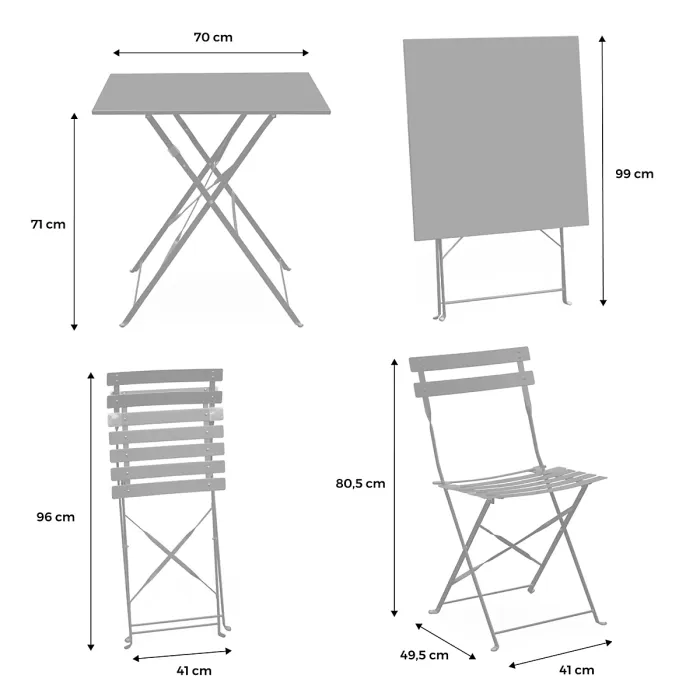 70 cm

71 cm

99 cm

96 cm

41 cm

80,5 cm

49,5 cm

41 cm