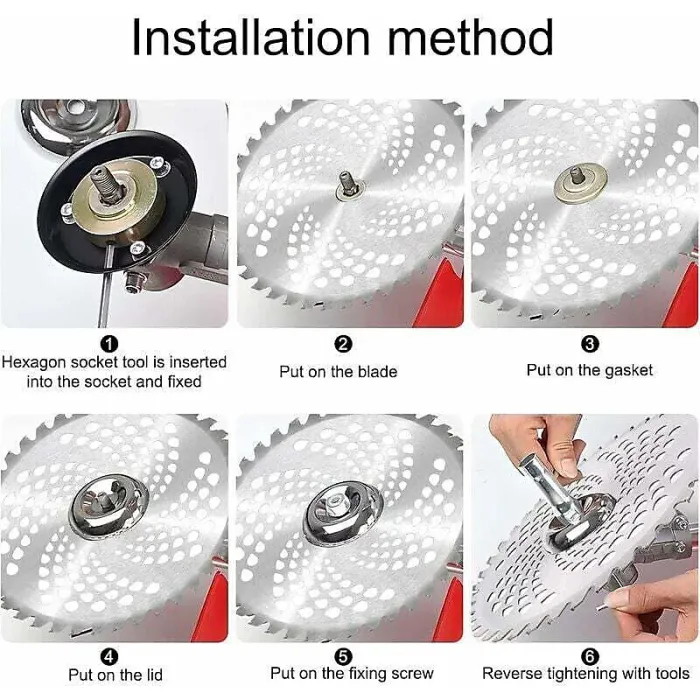 Installation method

1
Hexagon socket tool is inserted into the socket and fixed

2
Put on the blade

3
Put on the gasket

4
Put on the lid

5
Put on the fixing screw

6
Reverse tightening with tools