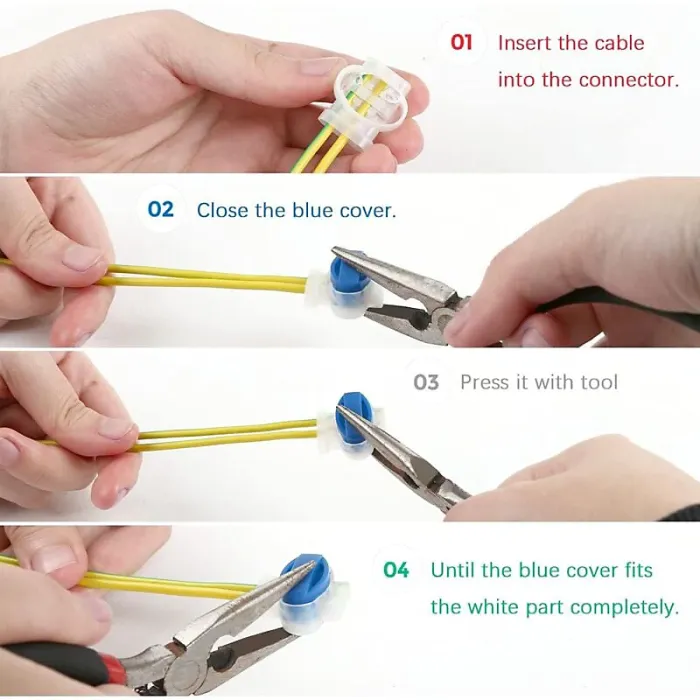 01 Insert the cable into the connector.

02 Close the blue cover.

03 Press it with tool

04 Until the blue cover fits the white part completely.