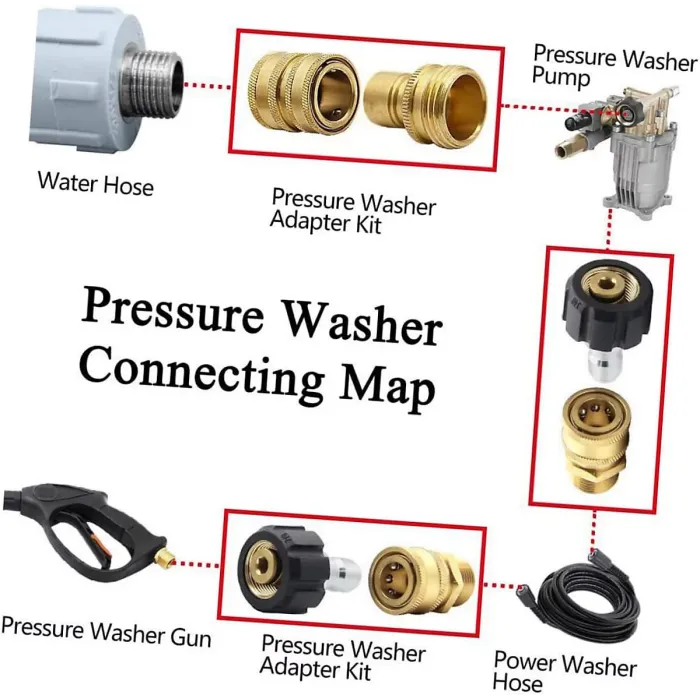 Water Hose

Pressure Washer Adapter Kit

Pressure Washer Pump

Pressure Washer Connecting Map

Pressure Washer Gun

Pressure Washer Adapter Kit

Power Washer Hose