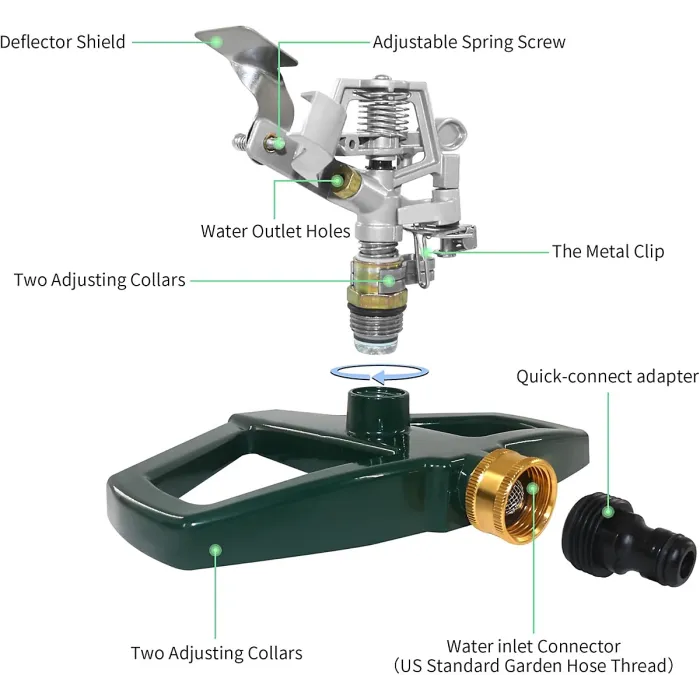 Deflector Shield

Adjustable Spring Screw

Water Outlet Holes

The Metal Clip

Two Adjusting Collars

Quick-connect adapter

Two Adjusting Collars

Water inlet Connector
(US Standard Garden Hose Thread)