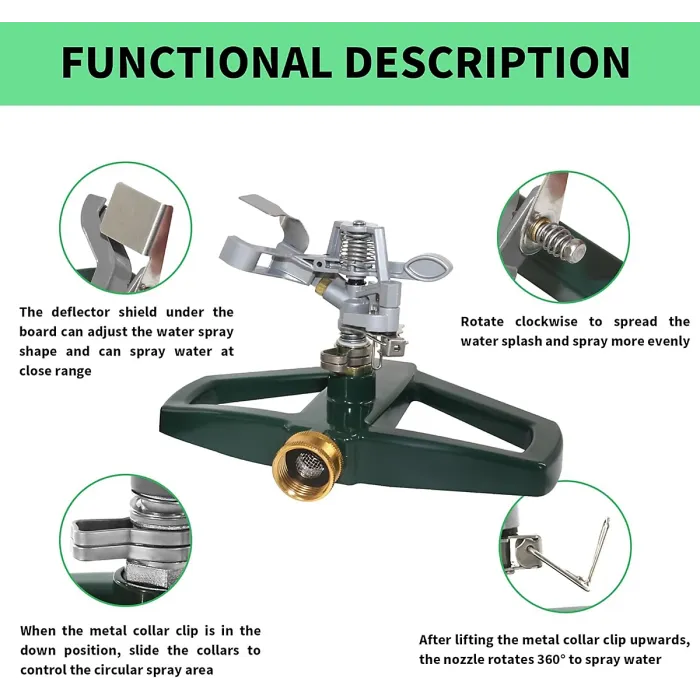 FUNCTIONAL DESCRIPTION

The deflector shield under the board can adjust the water spray shape and can spray water at close range

Rotate clockwise to spread the water splash and spray more evenly

When the metal collar clip is in the down position, slide the collars to control the circular spray area

After lifting the metal collar clip upwards, the nozzle rotates 360° to spray water