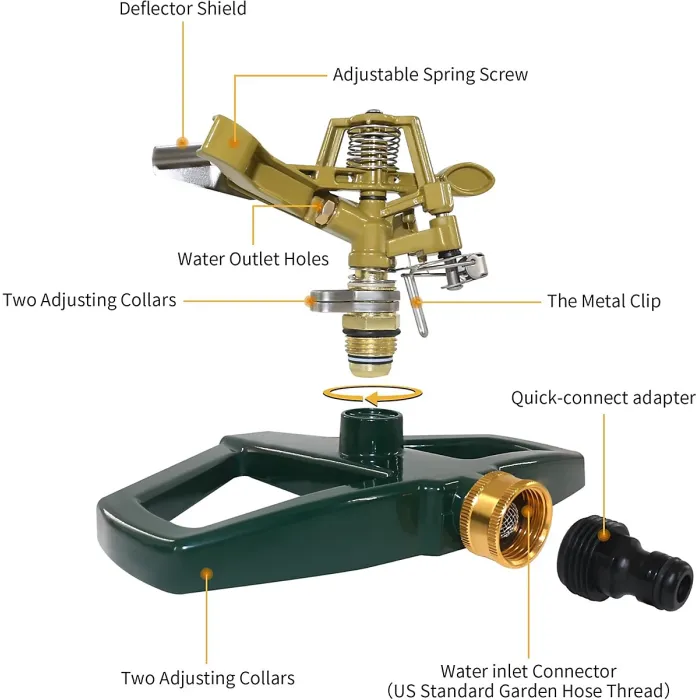 Deflector Shield

Adjustable Spring Screw

Water Outlet Holes

Two Adjusting Collars

The Metal Clip

Quick-connect adapter

Two Adjusting Collars

Water inlet Connector
(US Standard Garden Hose Thread)