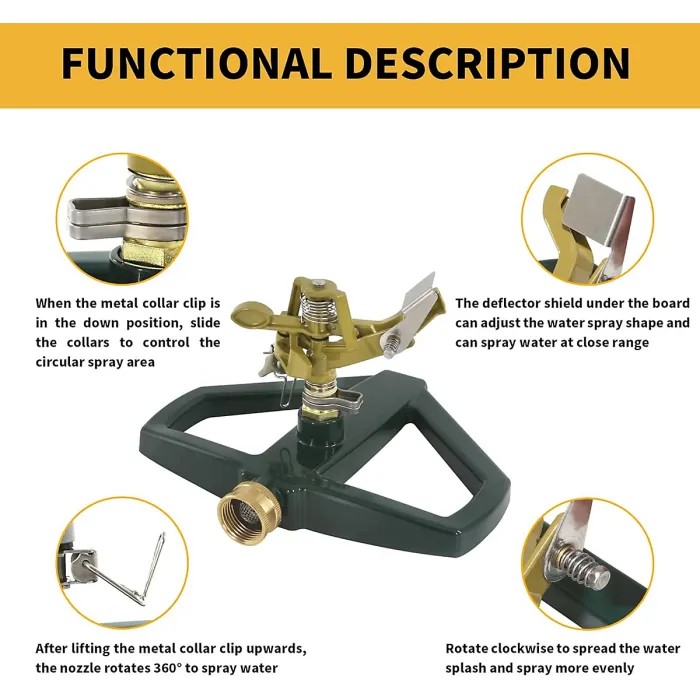 FUNCTIONAL DESCRIPTION

When the metal collar clip is in the down position, slide the collars to control the circular spray area

The deflector shield under the board can adjust the water spray shape and can spray water at close range

After lifting the metal collar clip upwards, the nozzle rotates 360° to spray water

Rotate clockwise to spread the water splash and spray more evenly