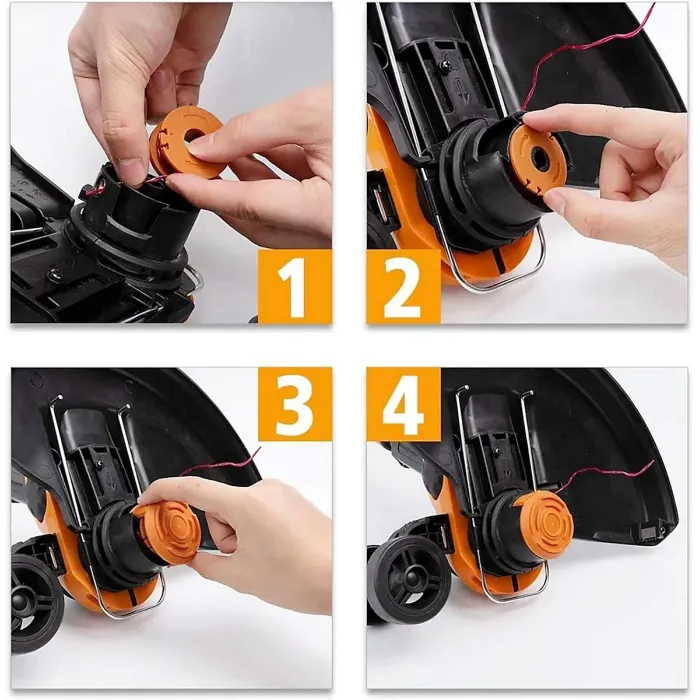 1
2
3
4