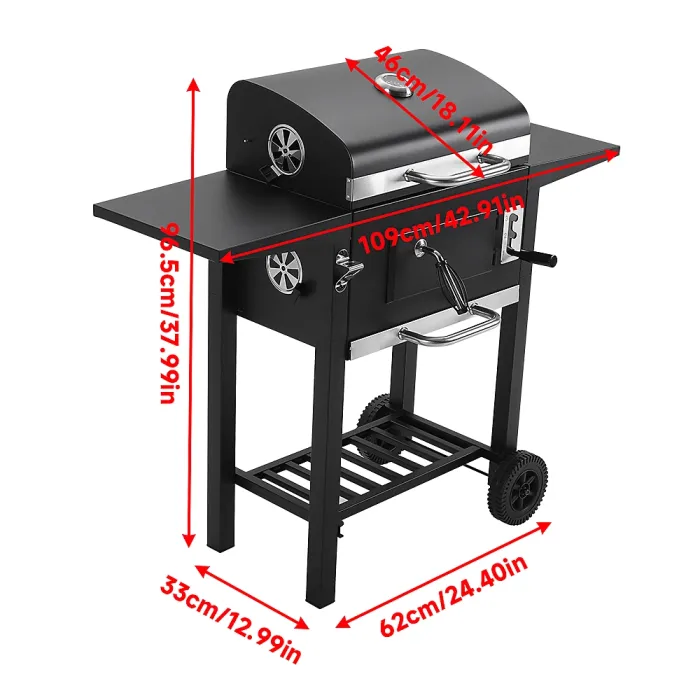 46cm/18.11in

109cm/42.91in

96.5cm/37.99in

33cm/12.99in

62cm/24.40in