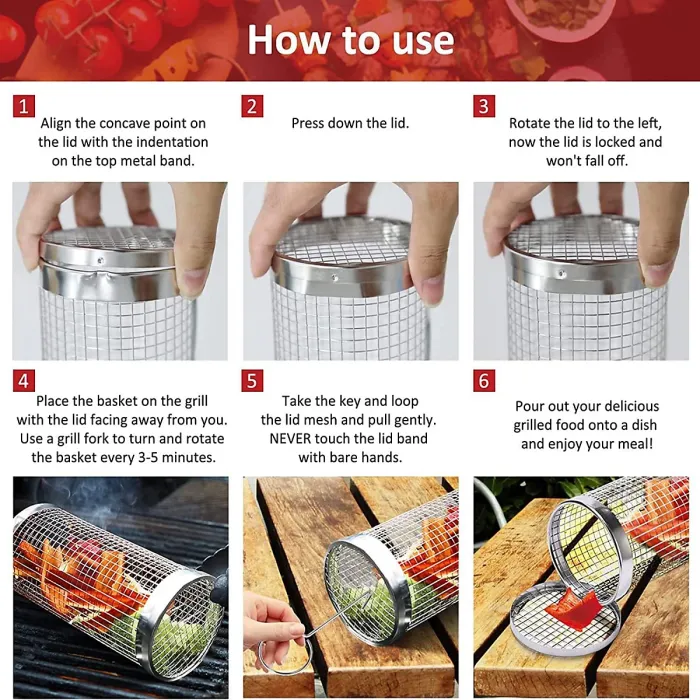 How to use

1
Align the concave point on the lid with the indentation on the top metal band.

2
Press down the lid.

3
Rotate the lid to the left, now the lid is locked and won't fall off.

4
Place the basket on the grill with the lid facing away from you. Use a grill fork to turn and rotate the basket every 3-5 minutes.

5
Take the key and loop the lid mesh and pull gently. NEVER touch the lid band with bare hands.

6
Pour out your delicious grilled food onto a dish and enjoy your meal!