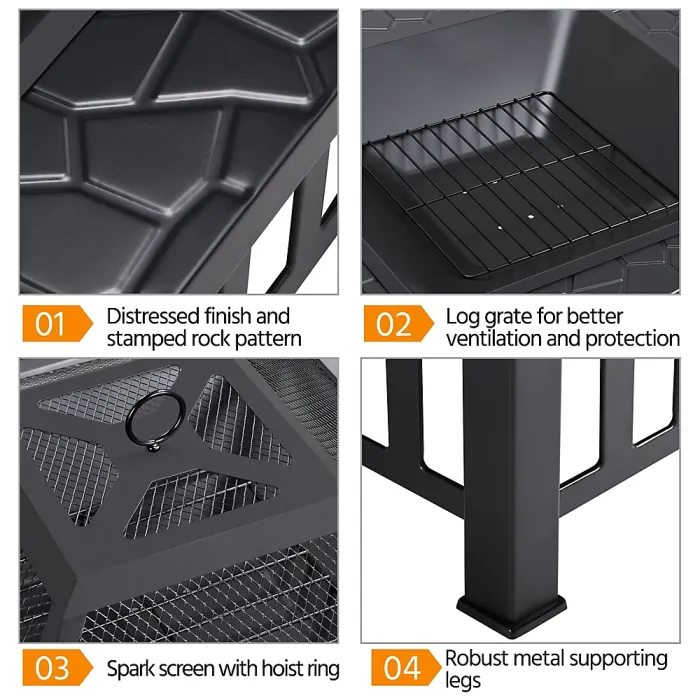 01 Distressed finish and stamped rock pattern

02 Log grate for better ventilation and protection

03 Spark screen with hoist ring

04 Robust metal supporting legs