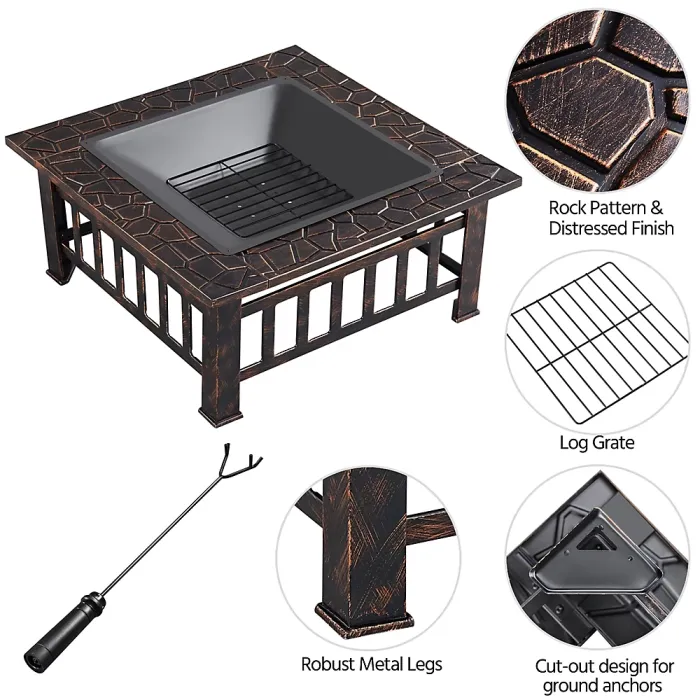 Rock Pattern & Distressed Finish

Log Grate

Robust Metal Legs

Cut-out design for ground anchors