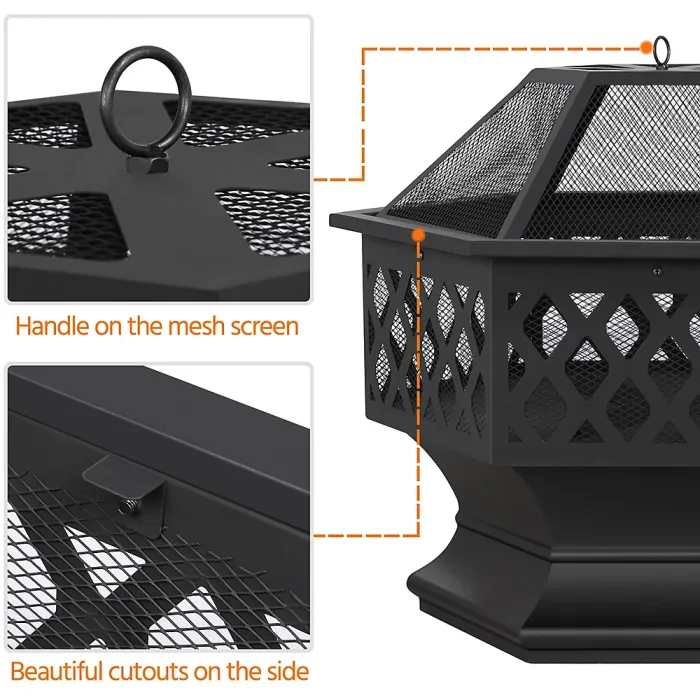 Handle on the mesh screen

Beautiful cutouts on the side