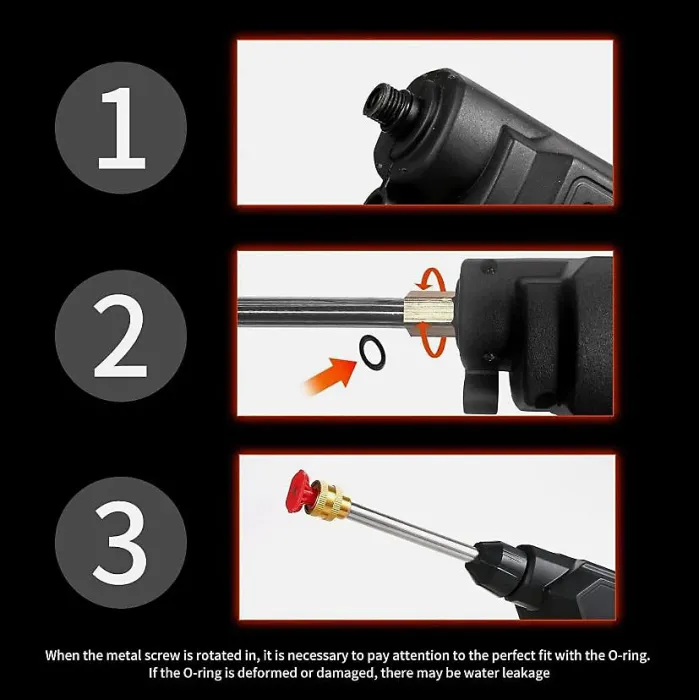 1

2

3

When the metal screw is rotated in, it is necessary to pay attention to the perfect fit with the O-ring. If the O-ring is deformed or damaged, there may be water leakage