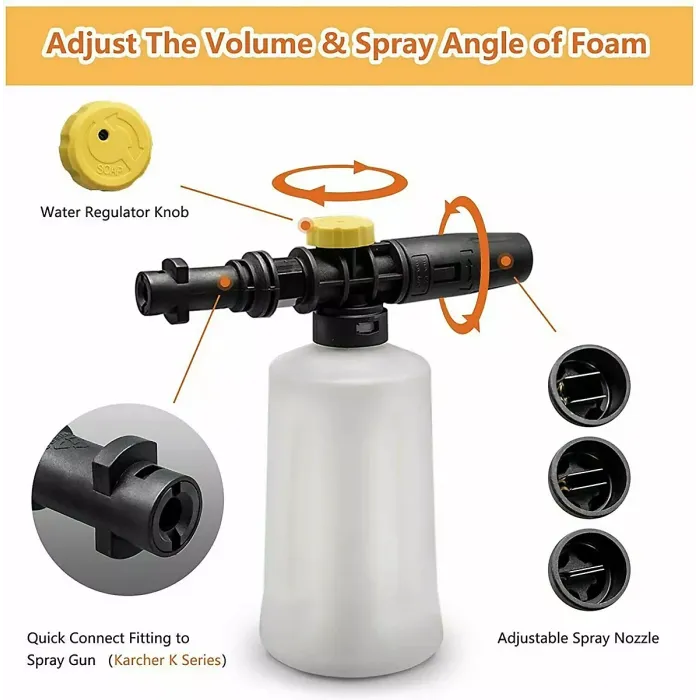 Adjust The Volume & Spray Angle of Foam

SOAP

Water Regulator Knob

Quick Connect Fitting to Spray Gun (Karcher K Series)

Adjustable Spray Nozzle