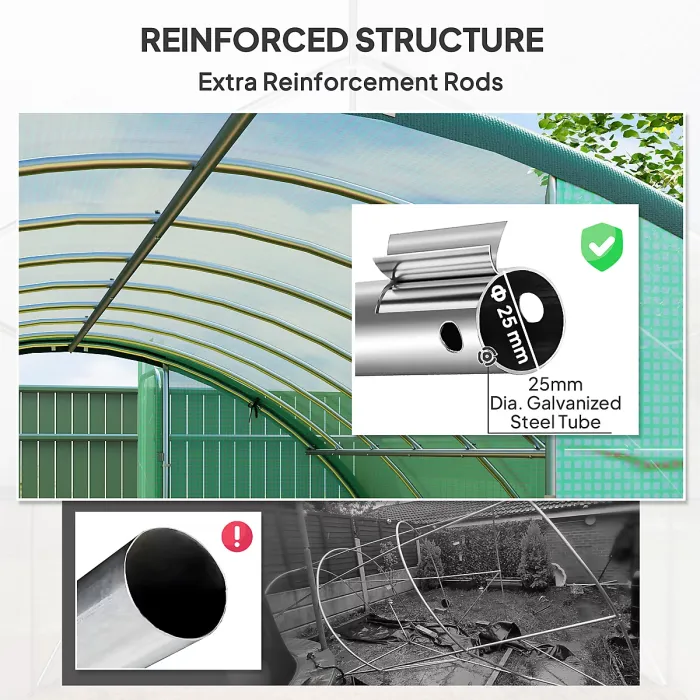 REINFORCED STRUCTURE

Extra Reinforcement Rods

Φ 25 mm

25mm
Dia. Galvanized
Steel Tube