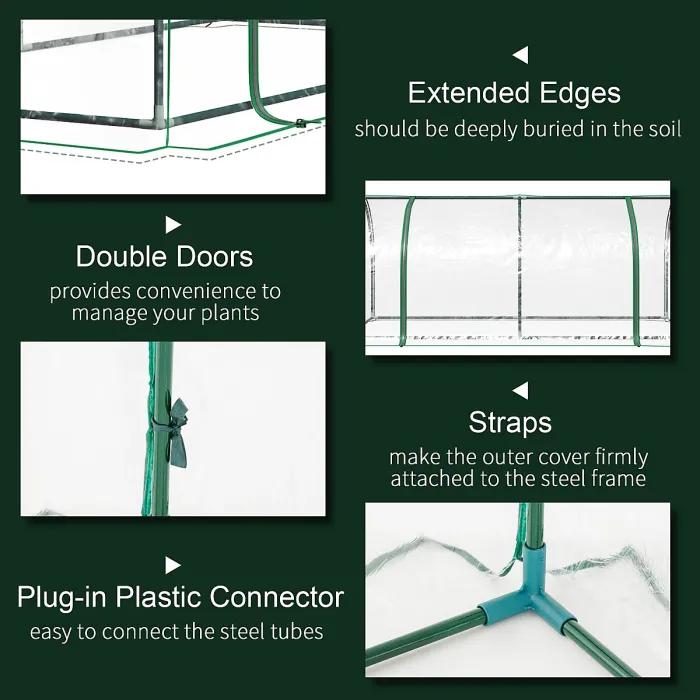 Extended Edges
should be deeply buried in the soil

Double Doors
provides convenience to manage your plants

Straps
make the outer cover firmly attached to the steel frame

Plug-in Plastic Connector
easy to connect the steel tubes