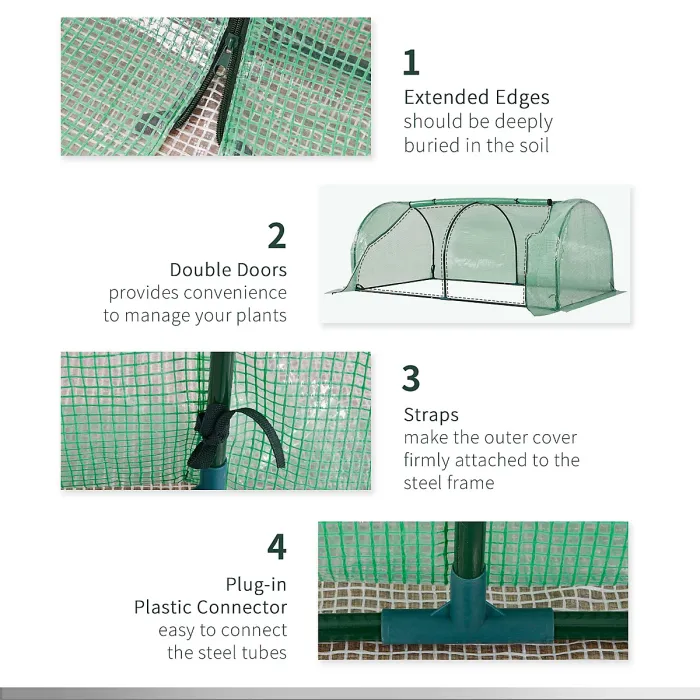 1
Extended Edges
should be deeply buried in the soil

2
Double Doors
provides convenience to manage your plants

3
Straps
make the outer cover firmly attached to the steel frame

4
Plug-in Plastic Connector
easy to connect the steel tubes