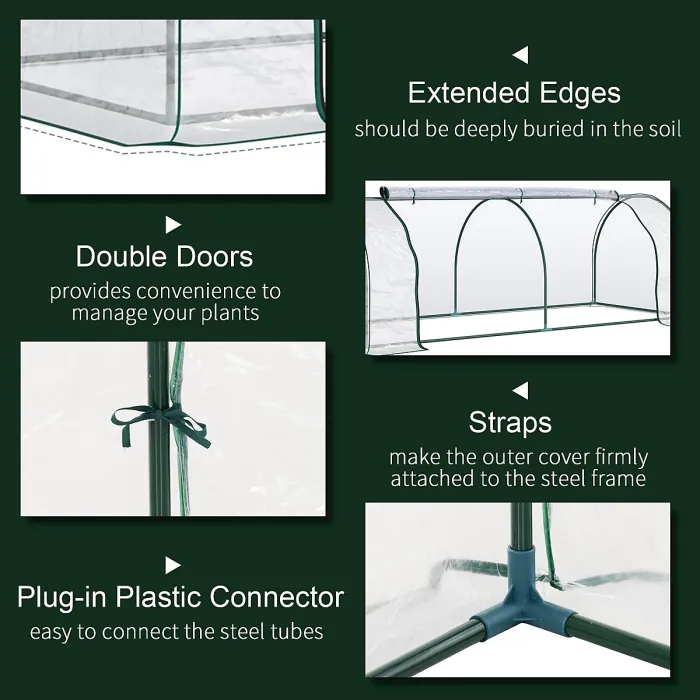 Extended Edges
should be deeply buried in the soil

Double Doors
provides convenience to manage your plants

Straps
make the outer cover firmly attached to the steel frame

Plug-in Plastic Connector
easy to connect the steel tubes