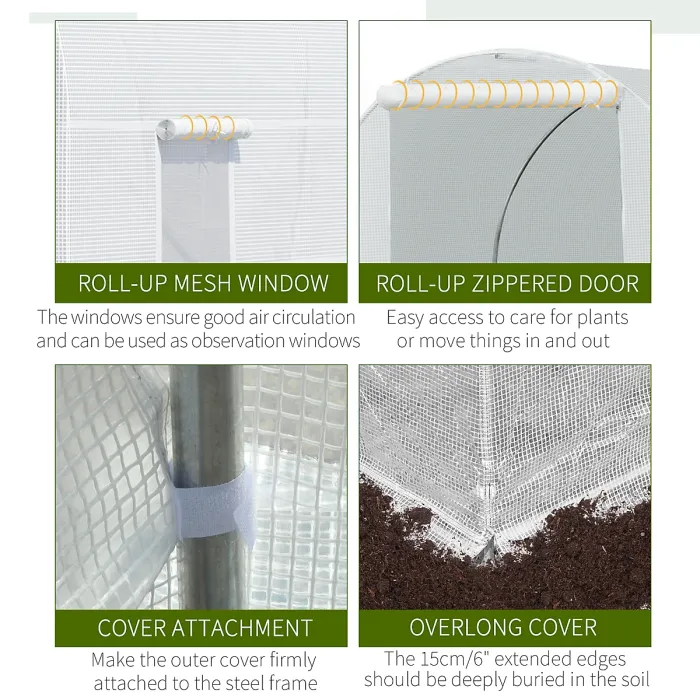 ROLL-UP MESH WINDOW

The windows ensure good air circulation and can be used as observation windows

ROLL-UP ZIPPERED DOOR

Easy access to care for plants or move things in and out

COVER ATTACHMENT

Make the outer cover firmly attached to the steel frame

OVERLONG COVER

The 15cm/6" extended edges should be deeply buried in the soil